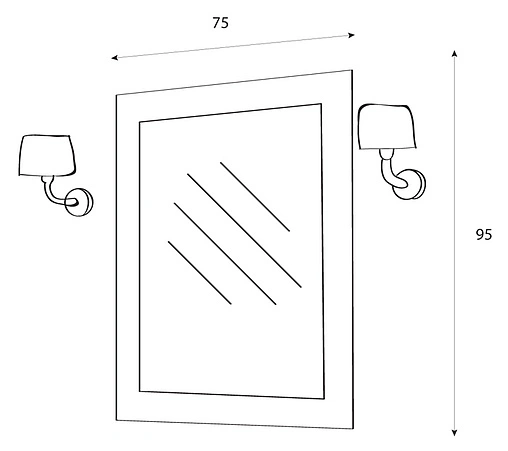 75

95