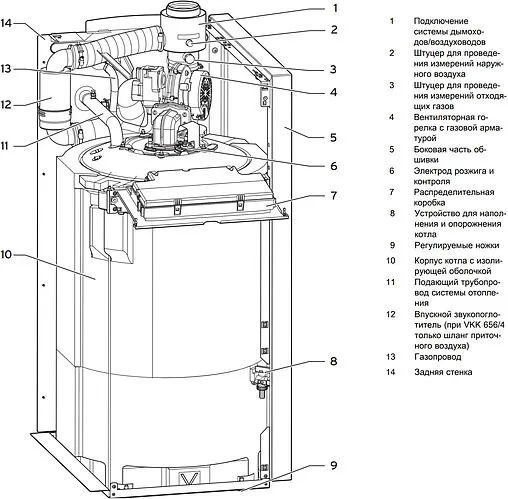 14
13
12
11
10
1
2
3
4
5
6
7
8
9

1 Подключение системы дымоходов/воздуховодов
2 Штуцер для проведения измерений наружного воздуха
3 Штуцер для проведения измерений отходящих газов
4 Вентиляторная горелка с газовой арматурой
5 Боковая часть обшивки
6 Электрод розжига и контроля
7 Распределительная коробка
8 Устройство для наполнения и опорожнения котла
9 Регулируемые ножки
10 Корпус котла с изолирующей оболочкой
11 Подающий трубопровод системы отопления
12 Впускной звукопоглотитель (при VKK 656/4 только шланг приточного воздуха)
13 Газопровод
14 Задняя стенка