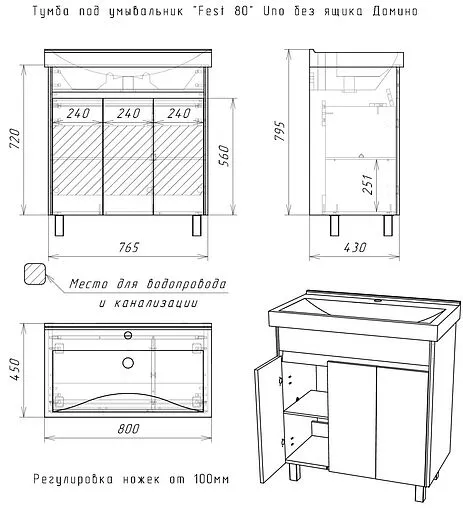 Тумба под умывальник "Fest 80" Uno без ящика Домино

720

240 240 240

560

765

795

251

430

Место для водопровода и канализации

450

800

Регулировка ножек от 100мм