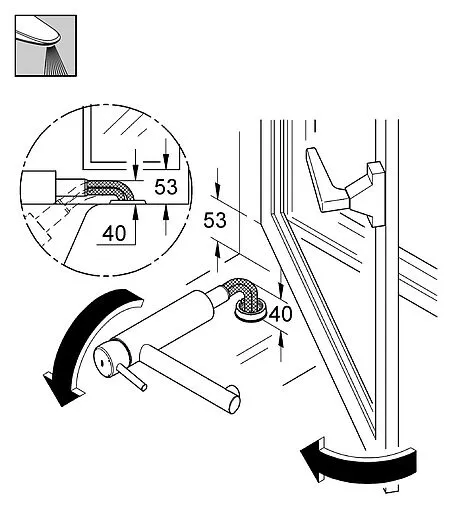 53
40
53
40