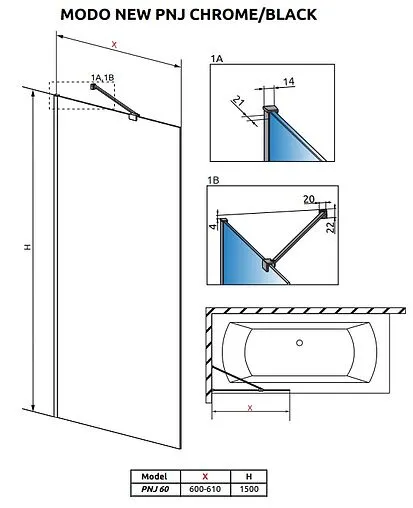 MODO NEW PNJ CHROME/BLACK

X

1A,1B

H

1A

14

21

1B

20

4

22

X

| Model | X | H |
|---|---|---|
| PNJ 60 | 600-610 | 1500 |