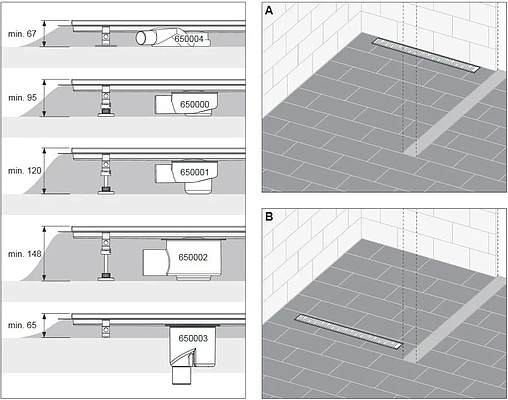 min. 67
650004

min. 95
650000

min. 120
650001

min. 148
650002

min. 65
650003

A

B