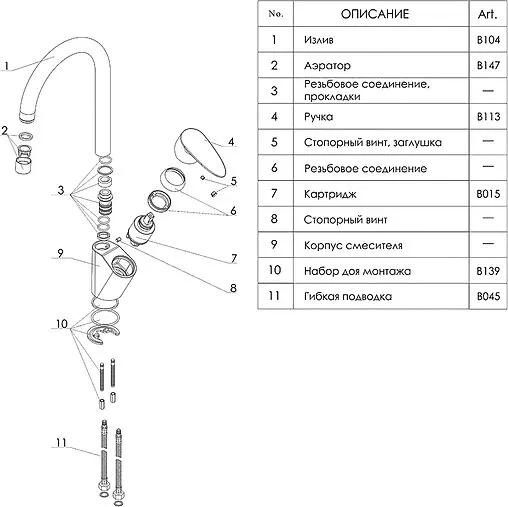 1
2
3
4
5
6
7
8
9
10
11

| No. | ОПИСАНИЕ | Art. |
|---|---|---|
| 1 | Излив | B104 |
| 2 | Аэратор | B147 |
| 3 | Резьбовое соединение, прокладки | — |
| 4 | Ручка | B113 |
| 5 | Стопорный винт, заглушка | — |
| 6 | Резьбовое соединение | — |
| 7 | Картридж | B015 |
| 8 | Стопорный винт | — |
| 9 | Корпус смесителя | — |
| 10 | Набор доя монтажа | B139 |
| 11 | Гибкая подводка | B045 |