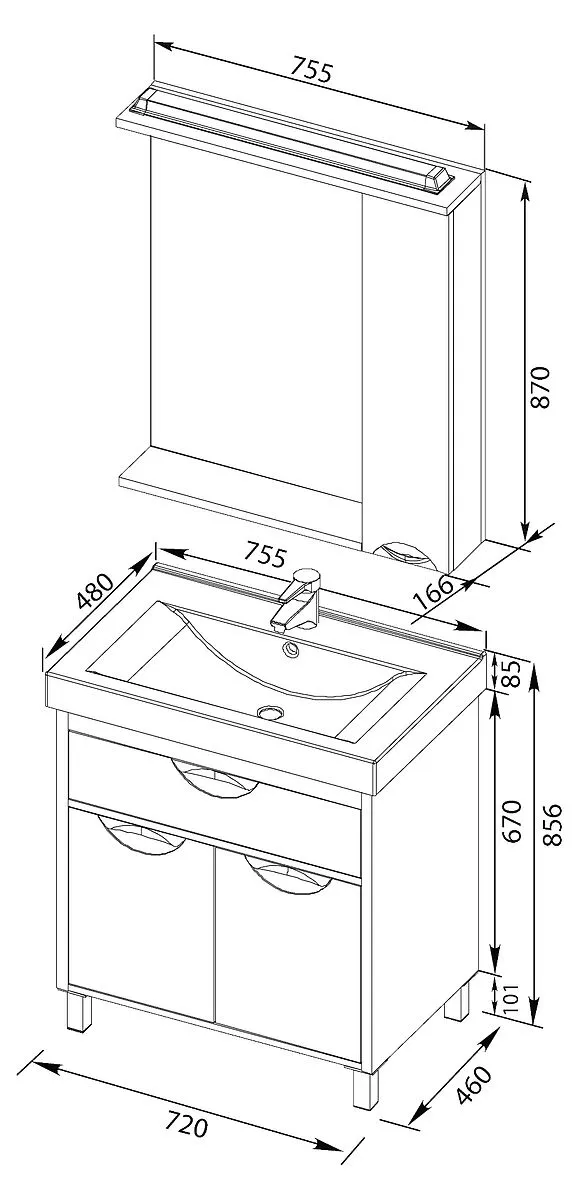 755
870
166
755
480
85
670
856
101
460
720