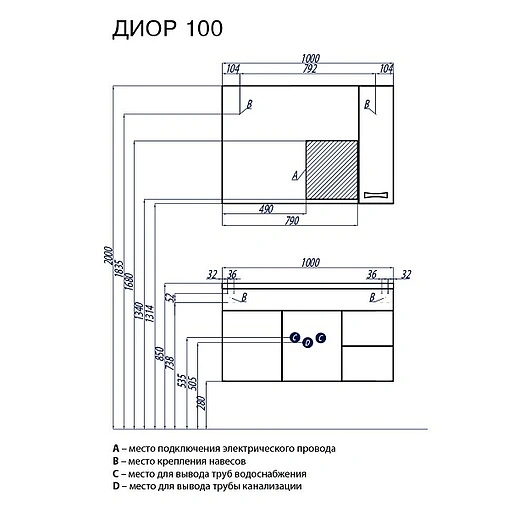 ДИОР 100

1000
104
792
104
B
B
A
490
790

2000
1835
1680
1340
1314

1000
32
36
36
32
52
B
B
C
D
C
850
738
535
505
280

A – место подключения электрического провода
B – место крепления навесов
C – место для вывода труб водоснабжения
D – место для вывода трубы канализации