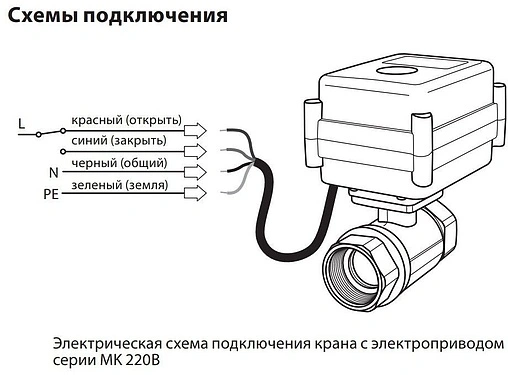 Схемы подключения

L
красный (открыть)
синий (закрыть)
N
черный (общий)
PE
зеленый (земля)

Электрическая схема подключения крана с электроприводом серии МК 220В