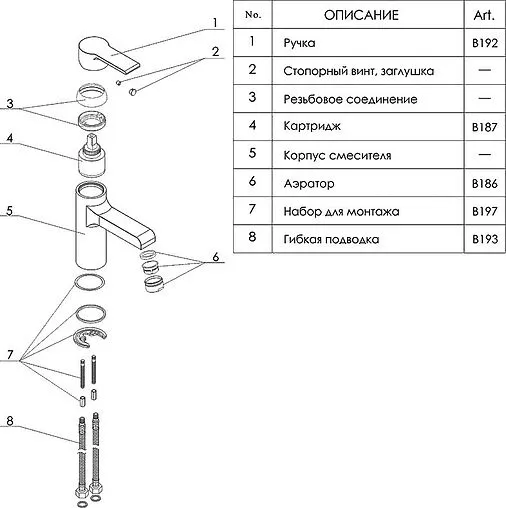 1
2
3
4
5
6
7
8

| No. | ОПИСАНИЕ | Art. |
|---|---|---|
| 1 | Ручка | B192 |
| 2 | Стопорный винт, заглушка | — |
| 3 | Резьбовое соединение | — |
| 4 | Картридж | B187 |
| 5 | Корпус смесителя | — |
| 6 | Аэратор | B186 |
| 7 | Набор для монтажа | B197 |
| 8 | Гибкая подводка | B193 |