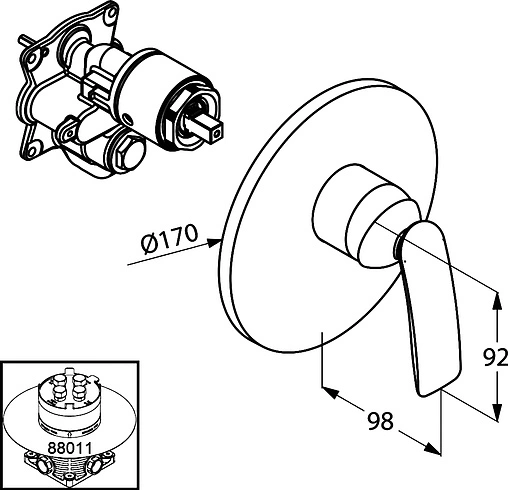 Ø170
92
98
88011