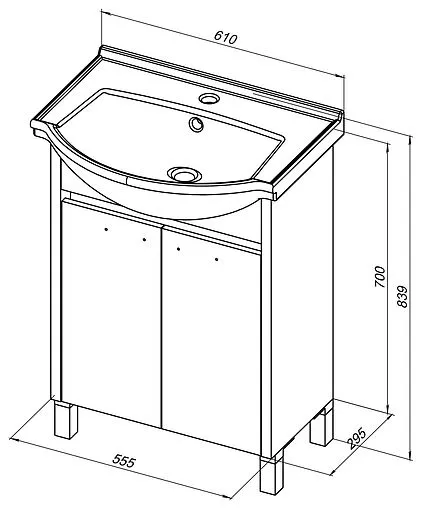 610
700
839
295
555