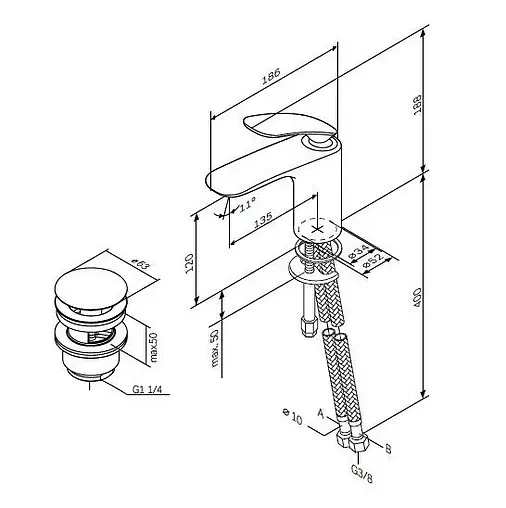 186
188
11°
135
120
ø34
ø52
400
max. 50
ø63
max.50
G1 1/4
ø 10
A
B
G3/8