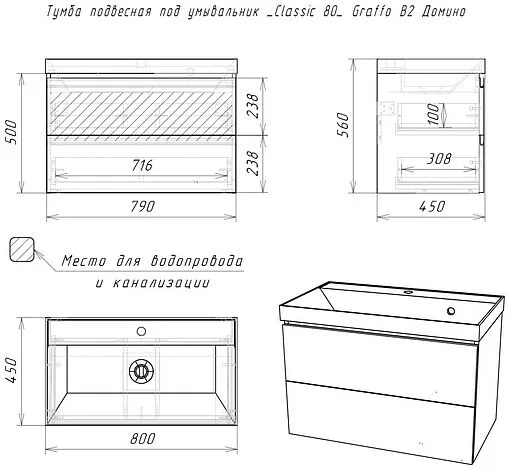 Тумба подвесная под умывальник _Classic 80_ Graffo B2 Домино

500
238
238
716
790

560
100
308
450

Место для водопровода
и канализации

450
800