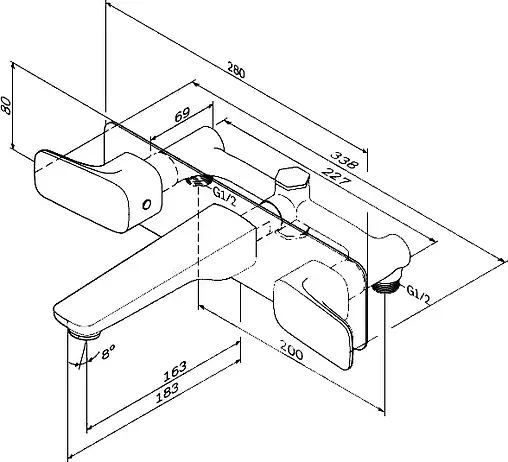 280
80
69
338
227
G1/2
G1/2
8°
200
163
183