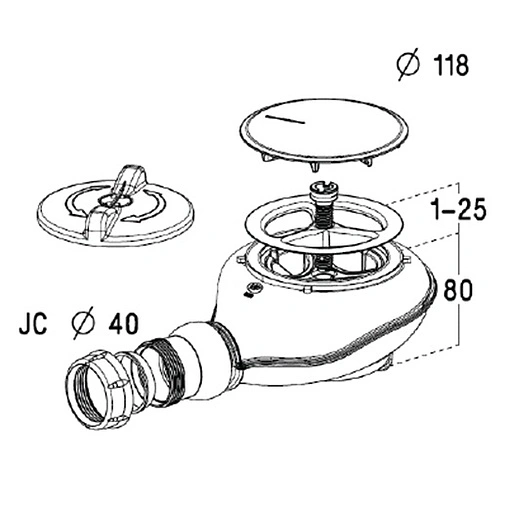 Ø 118

1–25

80

JC Ø 40