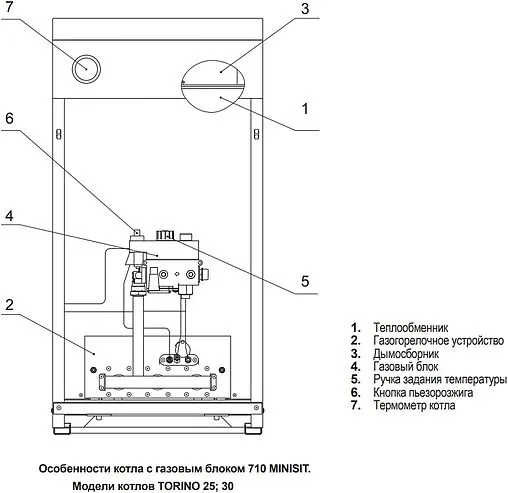 7

3

1

6

4

5

2

1. Теплообменник
2. Газогорелочное устройство
3. Дымосборник
4. Газовый блок
5. Ручка задания температуры
6. Кнопка пьезорозжига
7. Термометр котла

Особенности котла с газовым блоком 710 MINISIT.
Модели котлов TORINO 25; 30