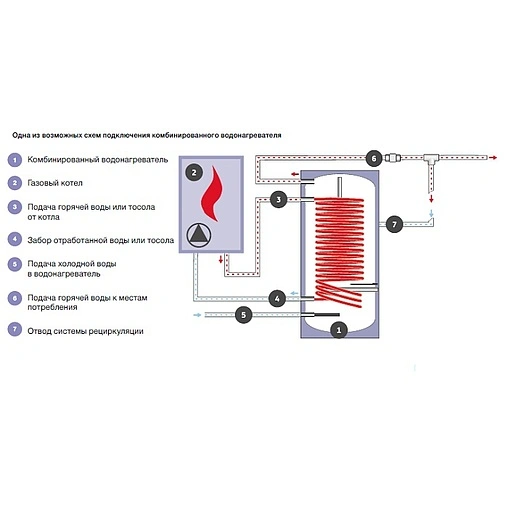 Одна из возможных схем подключения комбинированного водонагревателя

1 Комбинированный водонагреватель

2 Газовый котел

3 Подача горячей воды или тосола от котла

4 Забор отработанной воды или тосола

5 Подача холодной воды в водонагреватель

6 Подача горячей воды к местам потребления

7 Отвод системы рециркуляции

2

6

3

7

4

5

1