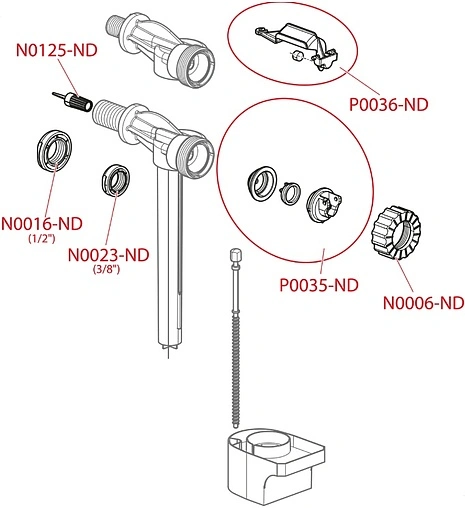 N0125-ND

P0036-ND

N0016-ND
(1/2")

N0023-ND
(3/8")

P0035-ND

N0006-ND