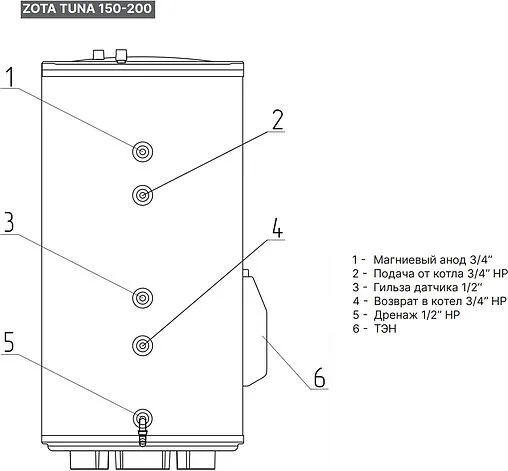 ZOTA TUNA 150-200

1

2

3

4

5

6

1 - Магниевый анод 3/4"
2 - Подача от котла 3/4" НР
3 - Гильза датчика 1/2"
4 - Возврат в котел 3/4" НР
5 - Дренаж 1/2" НР
6 - ТЭН