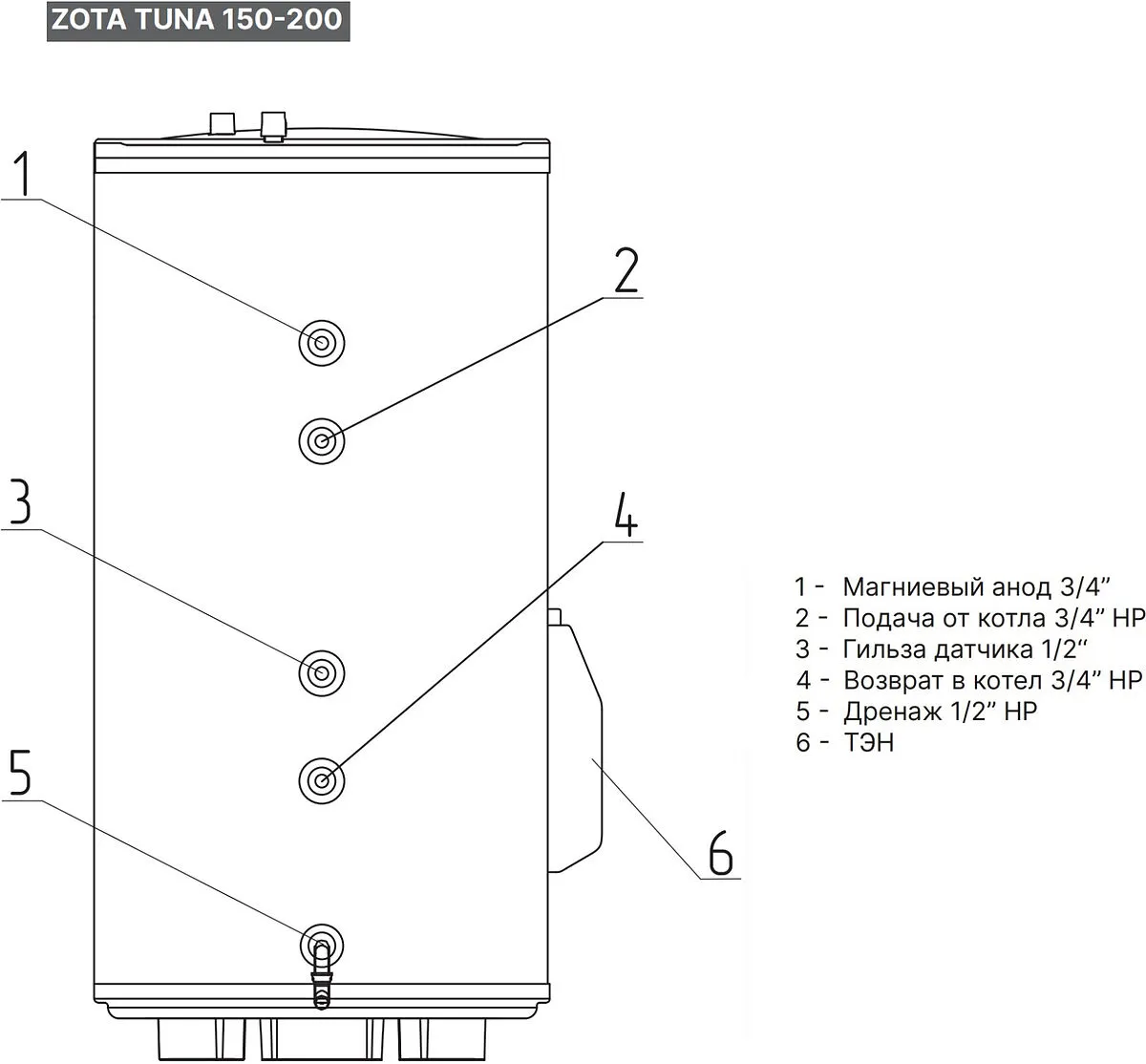 ZOTA TUNA 150-200

1

2

3

4

5

6

1 - Магниевый анод 3/4”
2 - Подача от котла 3/4” НР
3 - Гильза датчика 1/2“
4 - Возврат в котел 3/4” НР
5 - Дренаж 1/2” НР
6 - ТЭН