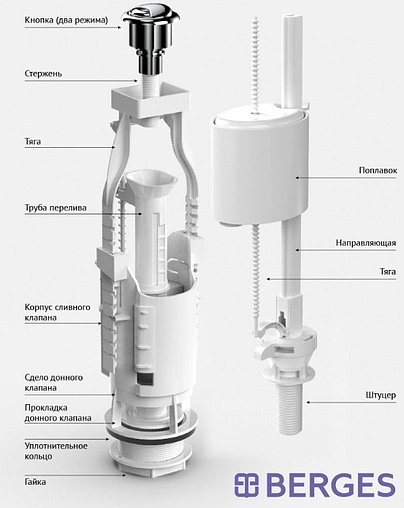 Кнопка (два режима)

Стержень

Тяга

Труба перелива

Корпус сливного клапана

Сдело донного клапана

Прокладка донного клапана

Уплотнительное кольцо

Гайка

Поплавок

Направляющая

Тяга

Штуцер

BERGES