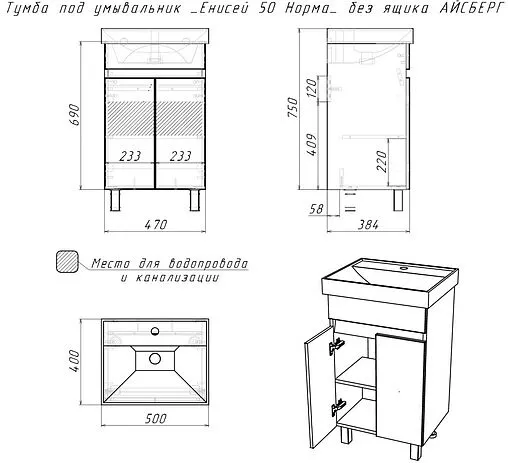 Тумба под умывальник _Енисей 50 Норма_ без ящика АЙСБЕРГ

690

233 233

470

750

120

409

220

58

384

Место для водопровода и канализации

400

500