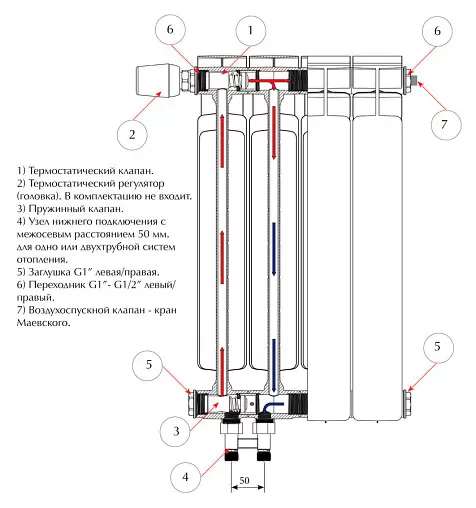 6

1

6

2

7

1) Термостатический клапан.
2) Термостатический регулятор (головка). В комплектацию не входит.
3) Пружинный клапан.
4) Узел нижнего подключения с межосевым расстоянием 50 мм. для одно или двухтрубной систем отопления.
5) Заглушка G1″ левая/правая.
6) Переходник G1″- G1/2″ левый/правый.
7) Воздухоспускной клапан - кран Маевского.

5

5

3

4

50