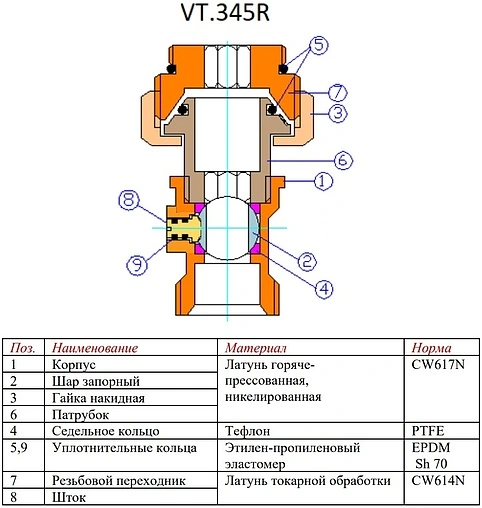 VT.345R

5
7
3
6
1
8
9
2
4

| Поз. | Наименование | Материал | Норма |
|---|---|---|---|
| 1 | Корпус | Латунь горяче-прессованная, никелированная | CW617N |
| 2 | Шар запорный | | |
| 3 | Гайка накидная | | |
| 6 | Патрубок | | |
| 4 | Седельное кольцо | Тефлон | PTFE |
| 5,9 | Уплотнительные кольца | Этилен-пропиленовый эластомер | EPDM Sh 70 |
| 7 | Резьбовой переходник | Латунь токарной обработки | CW614N |
| 8 | Шток | | |