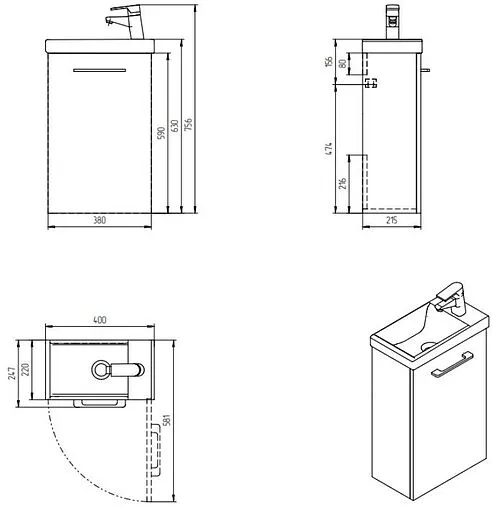 590
630
756
380
156
80
474
216
215
400
247
220
581