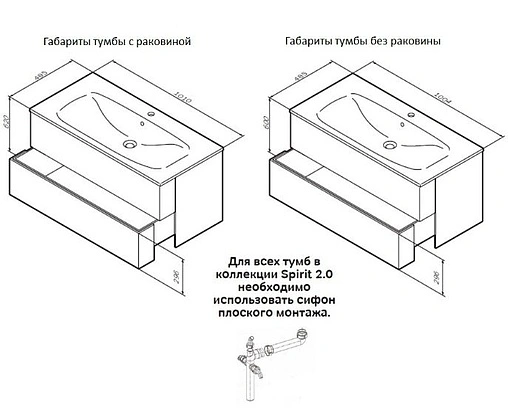 Габариты тумбы с раковиной

485

1010

622

296

Габариты тумбы без раковины

485

1004

600

296

Для всех тумб в коллекции Spirit 2.0 необходимо использовать сифон плоского монтажа.