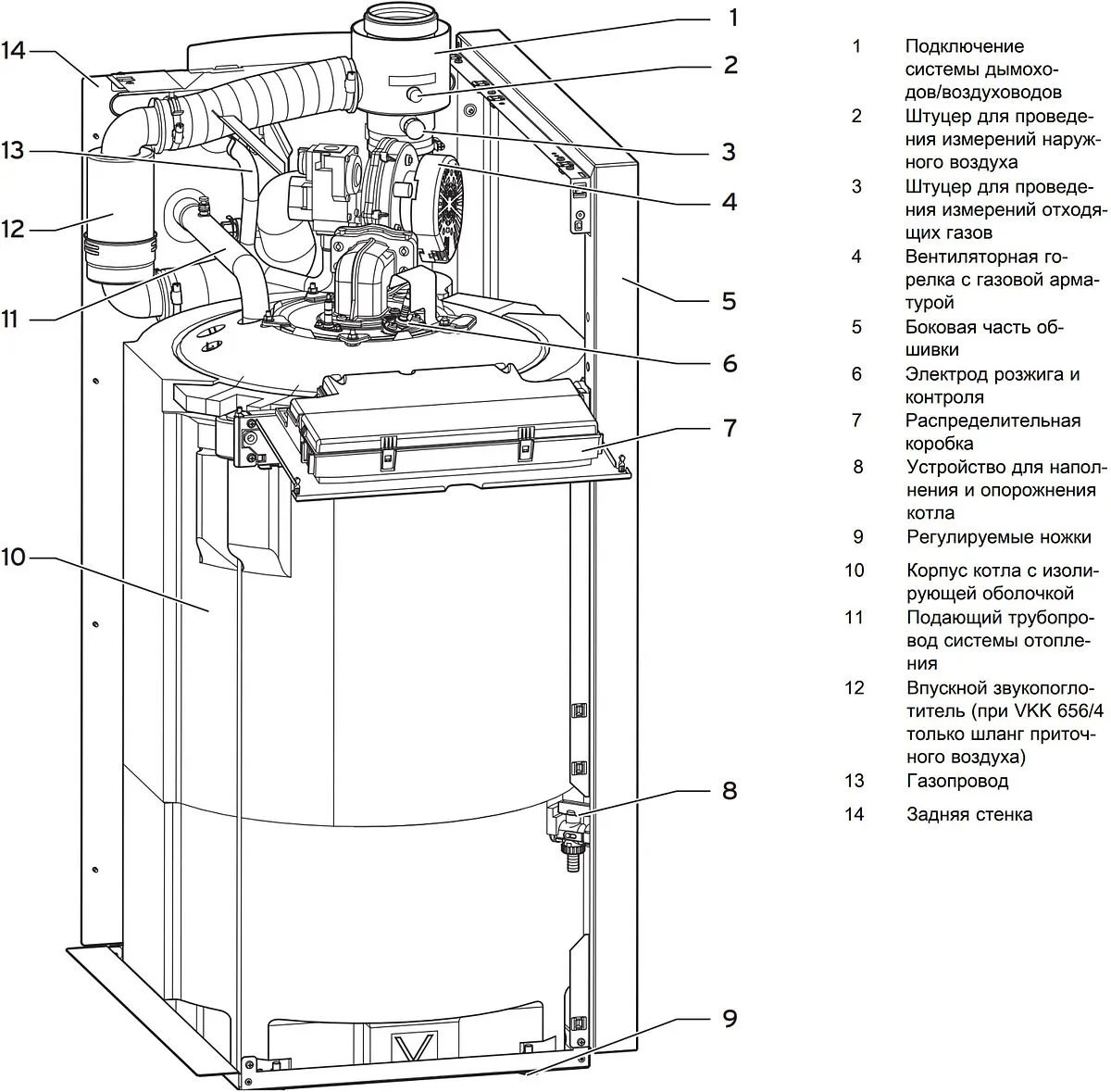 14
13
12
11
10
1
2
3
4
5
6
7
8
9

1 Подключение системы дымоходов/воздуховодов
2 Штуцер для проведения измерений наружного воздуха
3 Штуцер для проведения измерений отходящих газов
4 Вентиляторная горелка с газовой арматурой
5 Боковая часть обшивки
6 Электрод розжига и контроля
7 Распределительная коробка
8 Устройство для наполнения и опорожнения котла
9 Регулируемые ножки
10 Корпус котла с изолирующей оболочкой
11 Подающий трубопровод системы отопления
12 Впускной звукопоглотитель (при VKK 656/4 только шланг приточного воздуха)
13 Газопровод
14 Задняя стенка