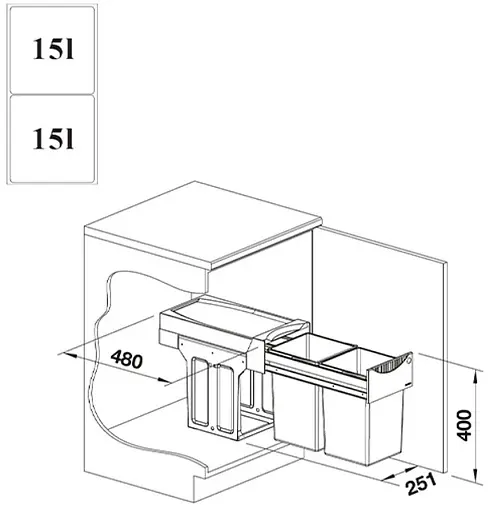 15l

15l

480

400

251