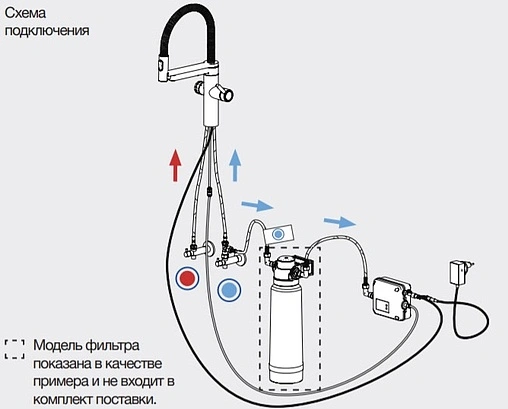 Схема подключения

Модель фильтра показана в качестве примера и не входит в комплект поставки.