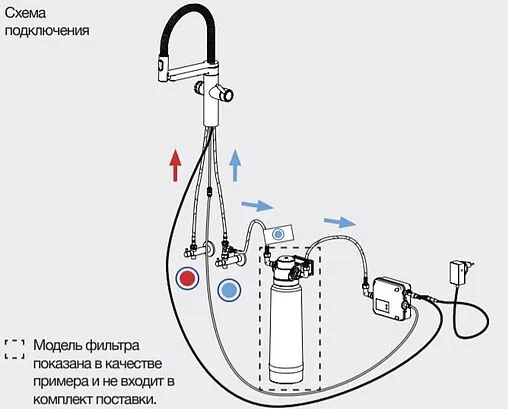 Схема подключения

Модель фильтра показана в качестве примера и не входит в комплект поставки.