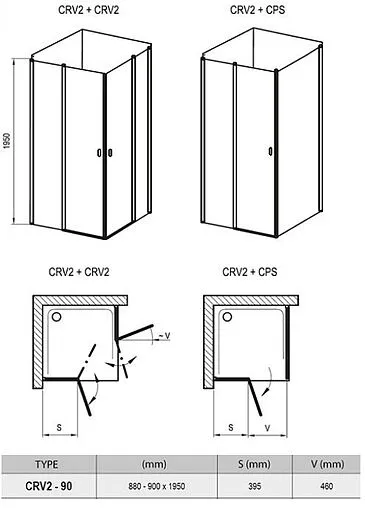 CRV2 + CRV2

CRV2 + CPS

1950

CRV2 + CRV2

CRV2 + CPS

~V

S

S

V

| TYPE | (mm) | S (mm) | V (mm) |
|---|---|---|---|
| CRV2 - 90 | 880 - 900 x 1950 | 395 | 460 |