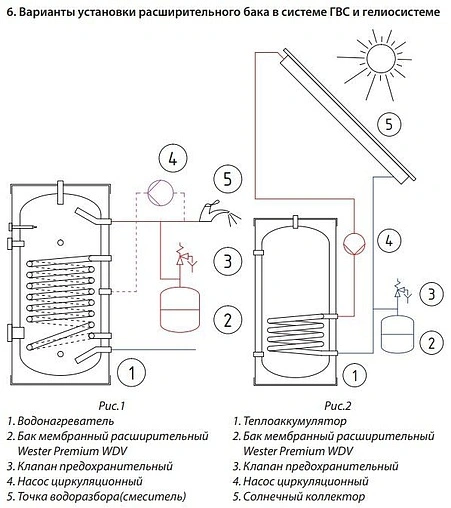 6. Варианты установки расширительного бака в системе ГВС и гелиосистеме

4

5

3

2

1

5

4

3

2

1

Рис.1
1. Водонагреватель
2. Бак мембранный расширительный Wester Premium WDV
3. Клапан предохранительный
4. Насос циркуляционный
5. Точка водоразбора(смеситель)

Рис.2
1. Теплоаккумулятор
2. Бак мембранный расширительный Wester Premium WDV
3. Клапан предохранительный
4. Насос циркуляционный
5. Солнечный коллектор