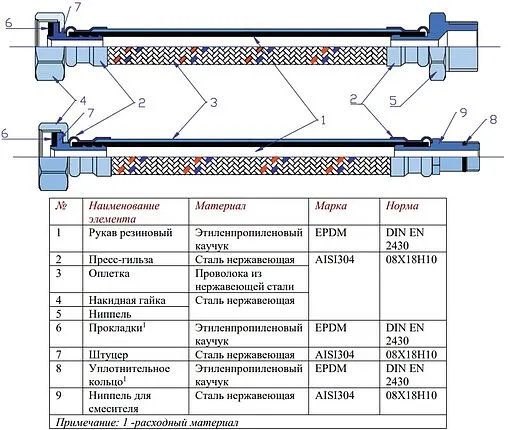 6 7

4 2 3 1 2 5

6 7 9 8

| № | Наименование элемента | Материал | Марка | Норма |
|---|---|---|---|---|
| 1 | Рукав резиновый | Этиленпропиленовый каучук | EPDM | DIN EN 2430 |
| 2 | Пресс-гильза | Сталь нержавеющая | AISI304 | 08X18H10 |
| 3 | Оплетка | Проволока из нержавеющей стали | | |
| 4 | Накидная гайка | Сталь нержавеющая | | |
| 5 | Ниппель | | | |
| 6 | Прокладки$^1$ | Этиленпропиленовый каучук | EPDM | DIN EN 2430 |
| 7 | Штуцер | Сталь нержавеющая | AISI304 | 08X18H10 |
| 8 | Уплотнительное кольцо$^1$ | Этиленпропиленовый каучук | EPDM | DIN EN 2430 |
| 9 | Ниппель для смесителя | Сталь нержавеющая | AISI304 | 08X18H10 |

Примечание: 1 -расходный материал