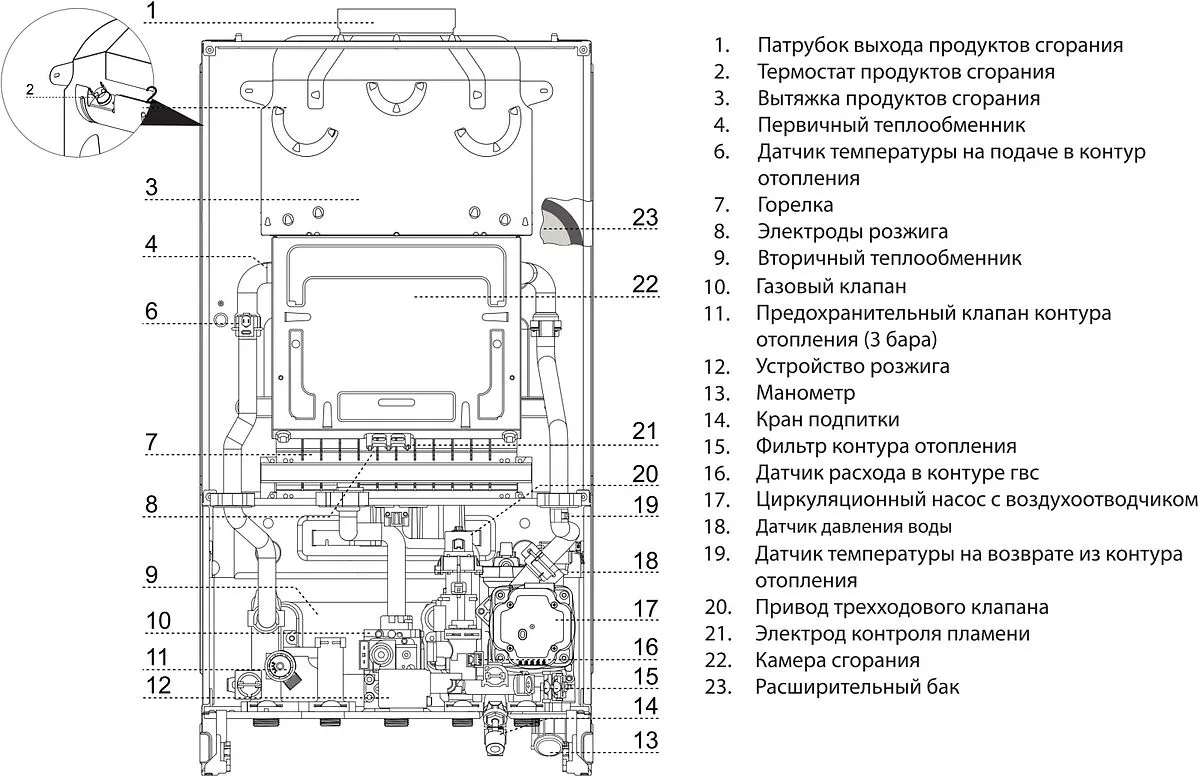 1
2
2
3
4
6
7
8
9
10
11
12
23
22
21
20
19
18
17
16
15
14
13

1. Патрубок выхода продуктов сгорания
2. Термостат продуктов сгорания
3. Вытяжка продуктов сгорания
4. Первичный теплообменник
6. Датчик температуры на подаче в контур отопления
7. Горелка
8. Электроды розжига
9. Вторичный теплообменник
10. Газовый клапан
11. Предохранительный клапан контура отопления (3 бара)
12. Устройство розжига
13. Манометр
14. Кран подпитки
15. Фильтр контура отопления
16. Датчик расхода в контуре гвс
17. Циркуляционный насос с воздухоотводчиком
18. Датчик давления воды
19. Датчик температуры на возврате из контура отопления
20. Привод трехходового клапана
21. Электрод контроля пламени
22. Камера сгорания
23. Расширительный бак