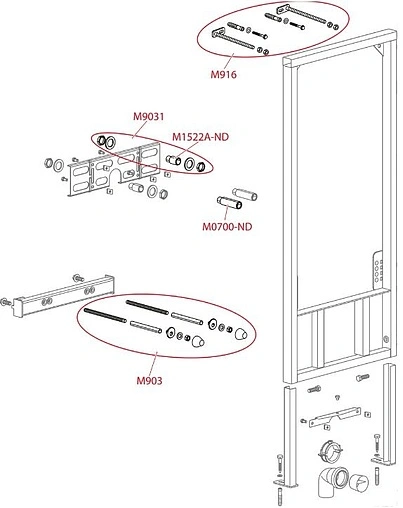 M916

M9031

M1522A-ND

M0700-ND

M903