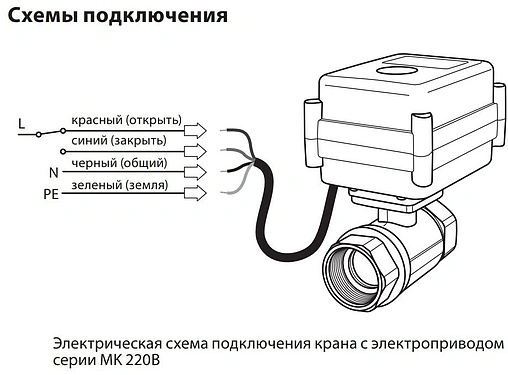 Схемы подключения

L
красный (открыть)
синий (закрыть)
N
черный (общий)
PE
зеленый (земля)

Электрическая схема подключения крана с электроприводом серии МК 220В