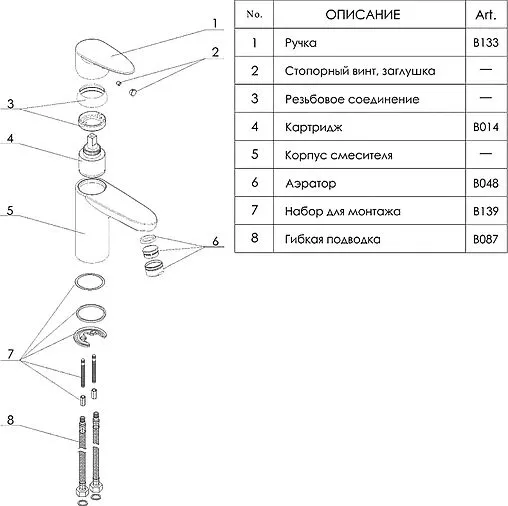 1
2
3
4
5
6
7
8

| No. | ОПИСАНИЕ | Art. |
|---|---|---|
| 1 | Ручка | B133 |
| 2 | Стопорный винт, заглушка | — |
| 3 | Резьбовое соединение | — |
| 4 | Картридж | B014 |
| 5 | Корпус смесителя | — |
| 6 | Аэратор | B048 |
| 7 | Набор для монтажа | B139 |
| 8 | Гибкая подводка | B087 |