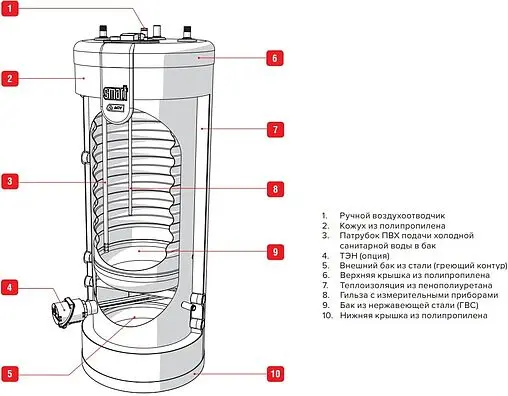 1
2
3
4
5
6
7
8
9
10

smart
ACV

1. Ручной воздухоотводчик
2. Кожух из полипропилена
3. Патрубок ПВХ подачи холодной санитарной воды в бак
4. ТЭН (опция)
5. Внешний бак из стали (греющий контур)
6. Верхняя крышка из полипропилена
7. Теплоизоляция из пенополиуретана
8. Гильза с измерительными приборами
9. Бак из нержавеющей стали (ГВС)
10. Нижняя крышка из полипропилена