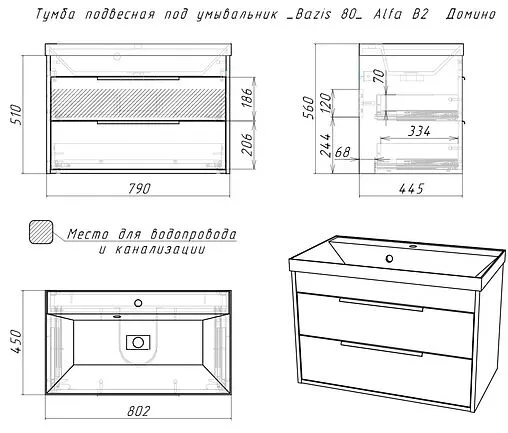 Тумба подвесная под умывальник _Bazis 80_ Alfa B2 Домино

510
186
206
790

560
70
120
244
68
334
445

Место для водопровода и канализации

450
802