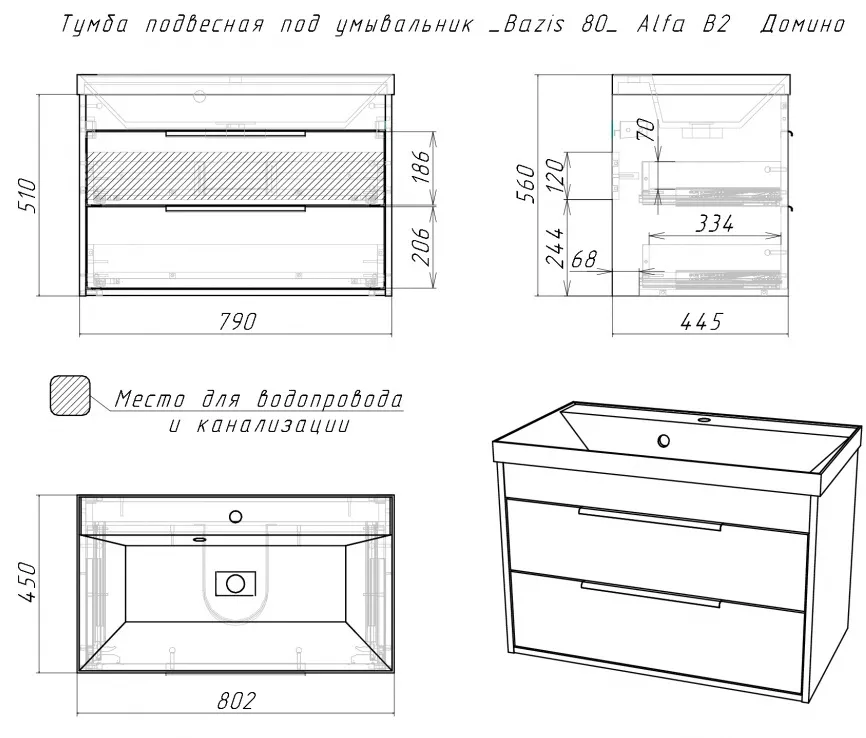 Тумба подвесная под умывальник _Bazis 80_ Alfa B2 Домино

510
186
206
790

560
70
120
244
68
334
445

Место для водопровода и канализации

450
802