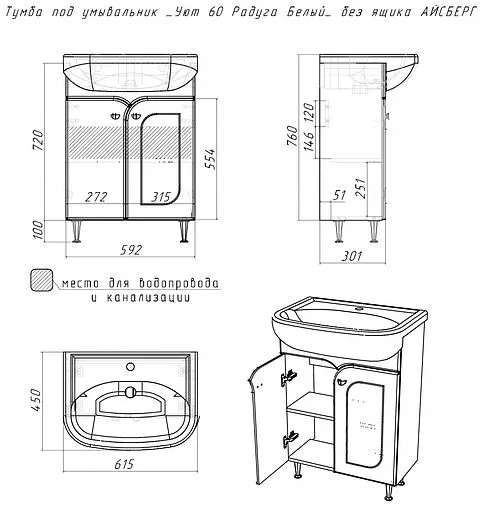 Тумба под умывальник _Уют 60 Радуга Белый_ без ящика АЙСБЕРГ

720
100
272
315
554
592

760
120
146
251
51
301

место для водопровода и канализации

450
615