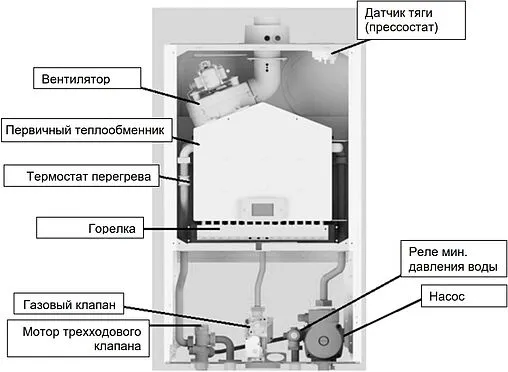 Датчик тяги (прессостат)

Вентилятор

Первичный теплообменник

Термостат перегрева

Горелка

Реле мин. давления воды

Газовый клапан

Насос

Мотор трехходового клапана