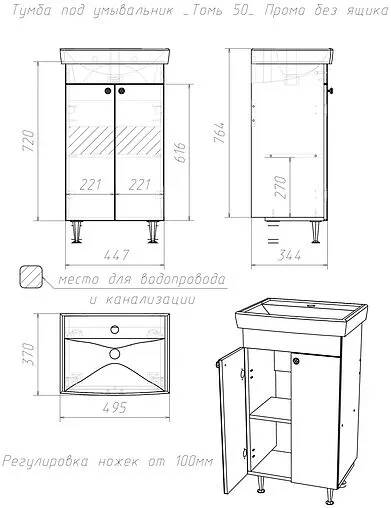 Тумба под умывальник _Томь 50_ Промо без ящика

720

616

221

221

447

764

270

344

место для водопровода и канализации

370

495

Регулировка ножек от 100мм