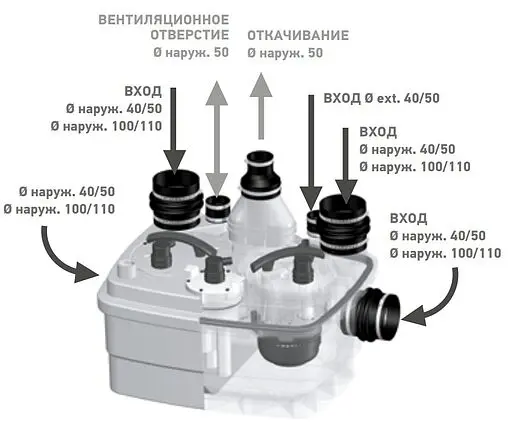 ВЕНТИЛЯЦИОННОЕ ОТВЕРСТИЕ
Ø наруж. 50

ОТКАЧИВАНИЕ
Ø наруж. 50

ВХОД
Ø наруж. 40/50
Ø наруж. 100/110

ВХОД Ø ext. 40/50

ВХОД
Ø наруж. 40/50
Ø наруж. 100/110

Ø наруж. 40/50
Ø наруж. 100/110

ВХОД
Ø наруж. 40/50
Ø наруж. 100/110