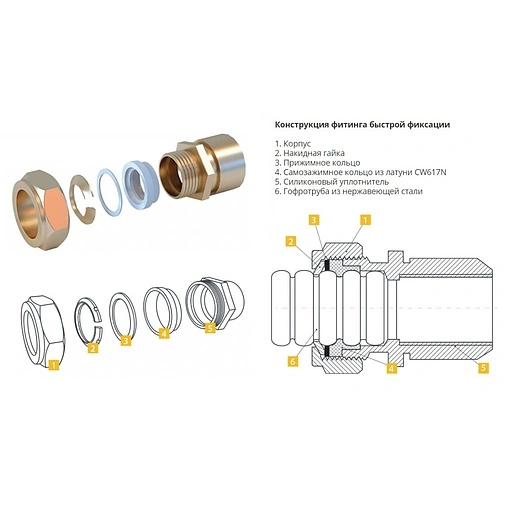 Конструкция фитинга быстрой фиксации

1. Корпус
2. Накидная гайка
3. Прижимное кольцо
4. Самозажимное кольцо из латуни CW617N
5. Силиконовый уплотнитель
6. Гофротруба из нержавеющей стали

1 2 3 4 5

3 1 2 6 4 5