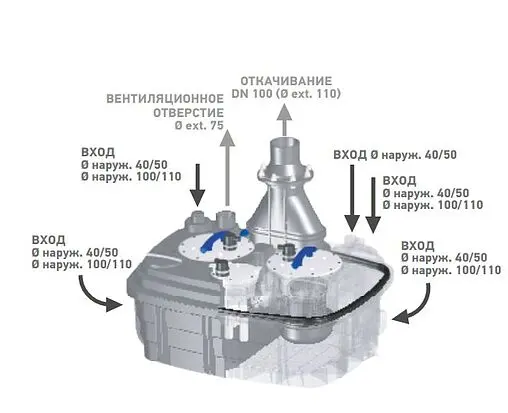 ОТКАЧИВАНИЕ
DN 100 (Ø ext. 110)

ВЕНТИЛЯЦИОННОЕ
ОТВЕРСТИЕ
Ø ext. 75

ВХОД
Ø наруж. 40/50
Ø наруж. 100/110

ВХОД Ø наруж. 40/50

ВХОД
Ø наруж. 40/50
Ø наруж. 100/110

ВХОД
Ø наруж. 40/50
Ø наруж. 100/110

ВХОД
Ø наруж. 40/50
Ø наруж. 100/110