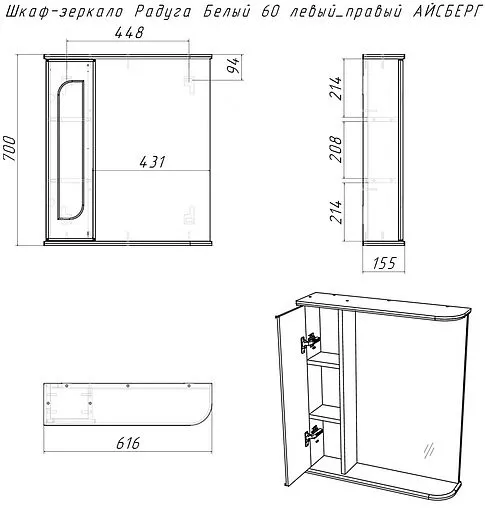 Шкаф-зеркало Радуга Белый 60 левый_правый АЙСБЕРГ

448

94

700

431

214

208

214

155

616