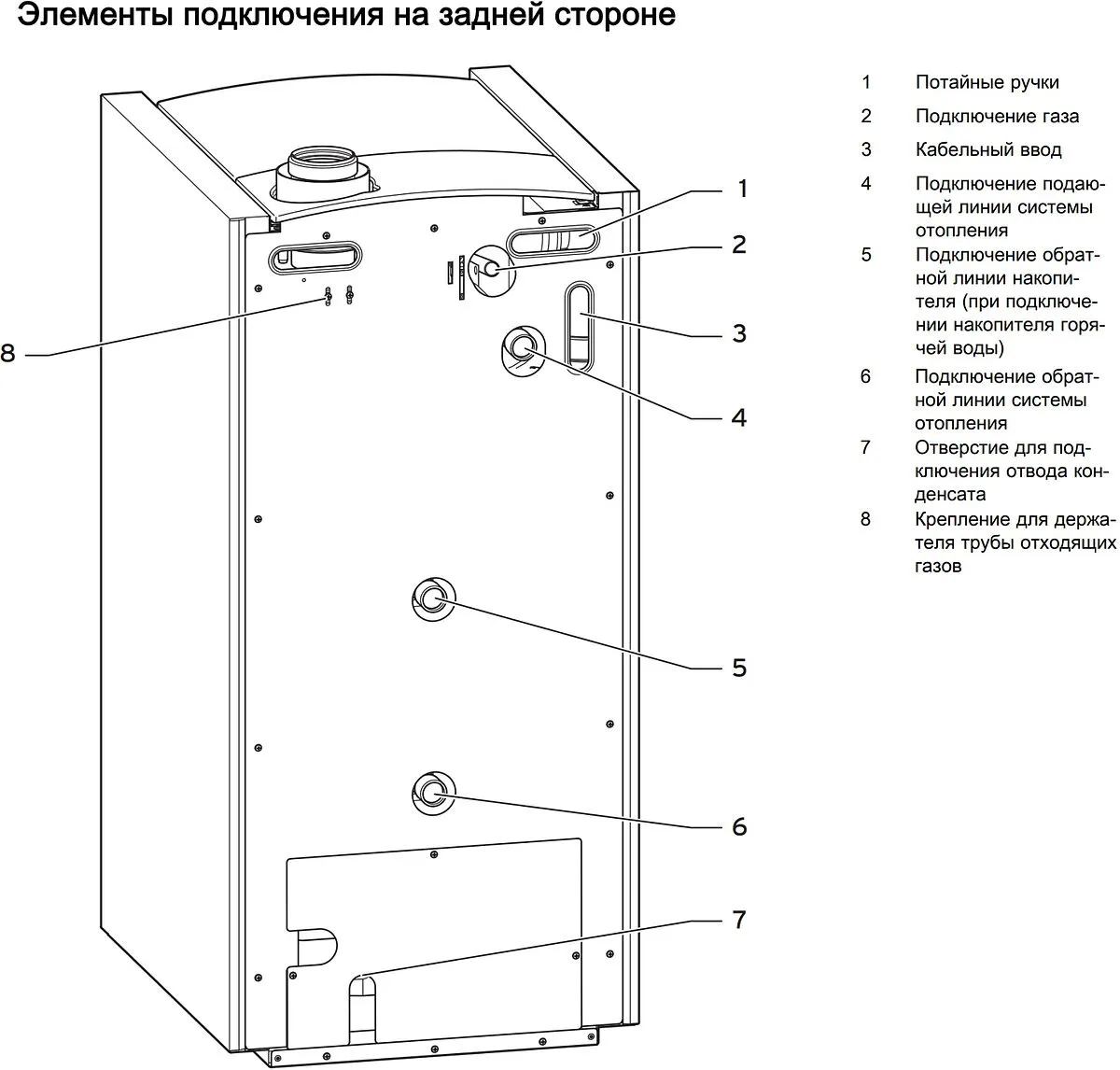 Элементы подключения на задней стороне

1
2
3
4
5
6
7
8

1 Потайные ручки

2 Подключение газа

3 Кабельный ввод

4 Подключение подающей линии системы отопления

5 Подключение обратной линии накопителя (при подключении накопителя горячей воды)

6 Подключение обратной линии системы отопления

7 Отверстие для подключения отвода конденсата

8 Крепление для держателя трубы отходящих газов